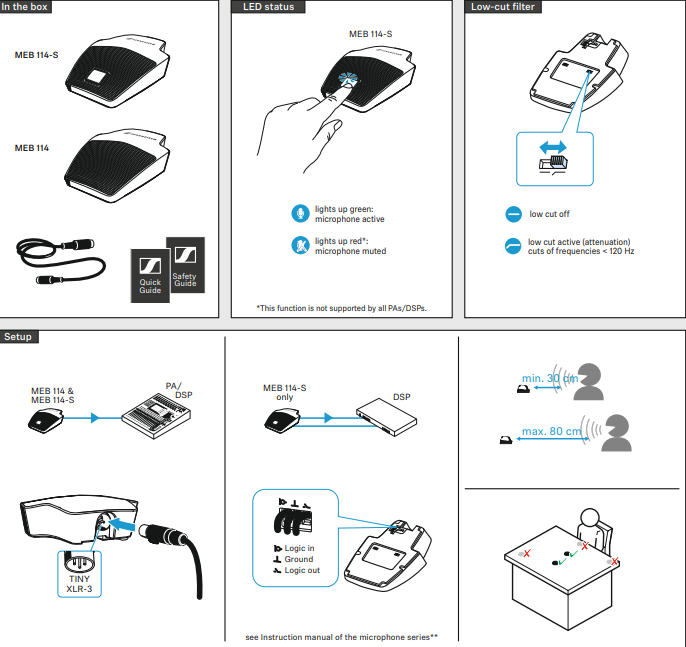 In the box

MEB 114-S

MEB 114

Quick Guide

Safety Guide

LED status

MEB 114-S

lights up green: microphone active

lights up red*: microphone muted

*This function is not supported by all PAs/DSPs.

Low-cut filter

low cut off

low cut active (attenuation) cuts of frequencies < 120 Hz

Setup

MEB 114 & MEB 114-S

PA/ DSP

TINY XLR-3

MEB 114-S only

DSP

Logic in
Ground
Logic out

see Instruction manual of the microphone series**

min. 30 cm

max. 80 cm