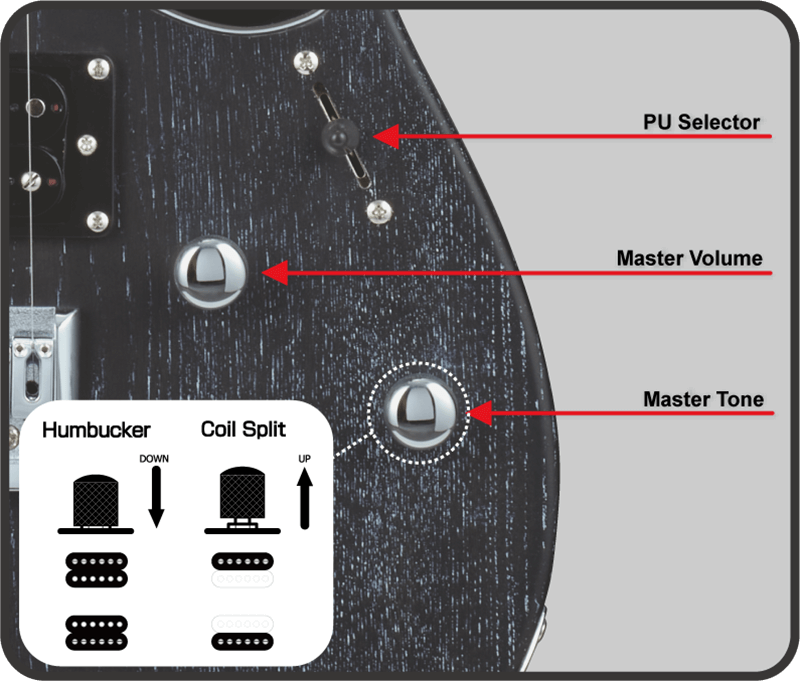 PU Selector

Master Volume

Master Tone

Humbucker

DOWN

Coil Split

UP