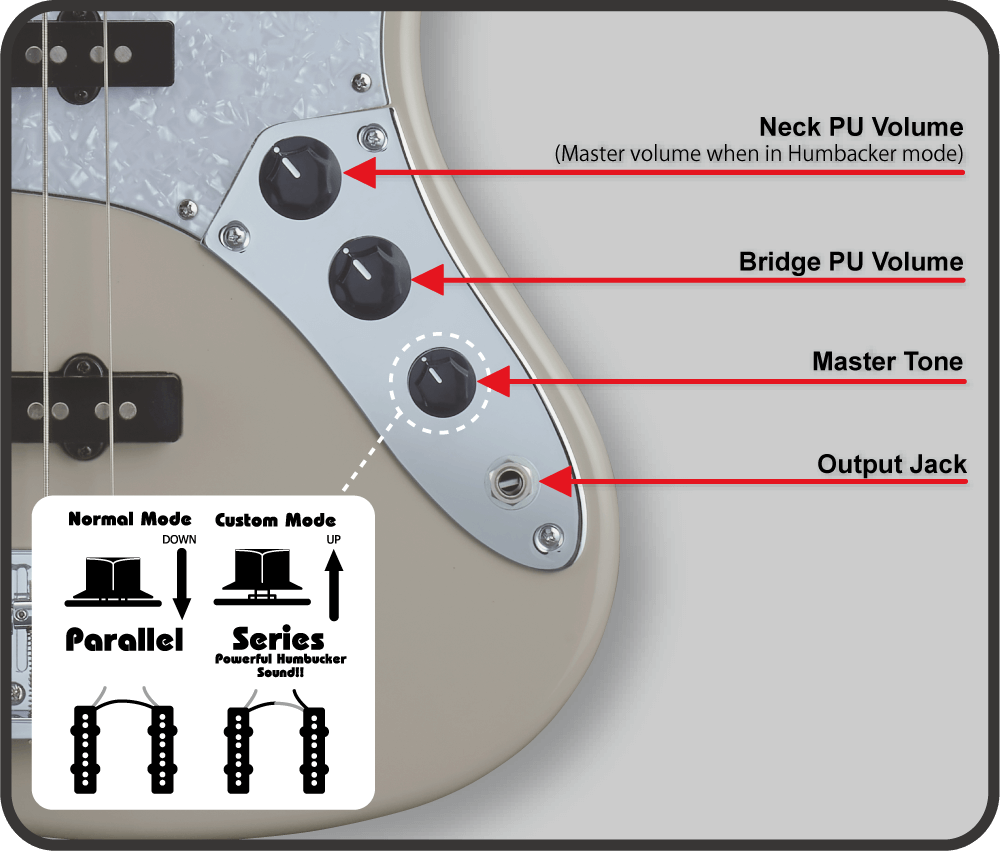 Neck PU Volume
(Master volume when in Humbacker mode)

Bridge PU Volume

Master Tone

Output Jack

Normal Mode
DOWN
Parallel

Custom Mode
UP
Series
Powerful Humbucker Sound!!