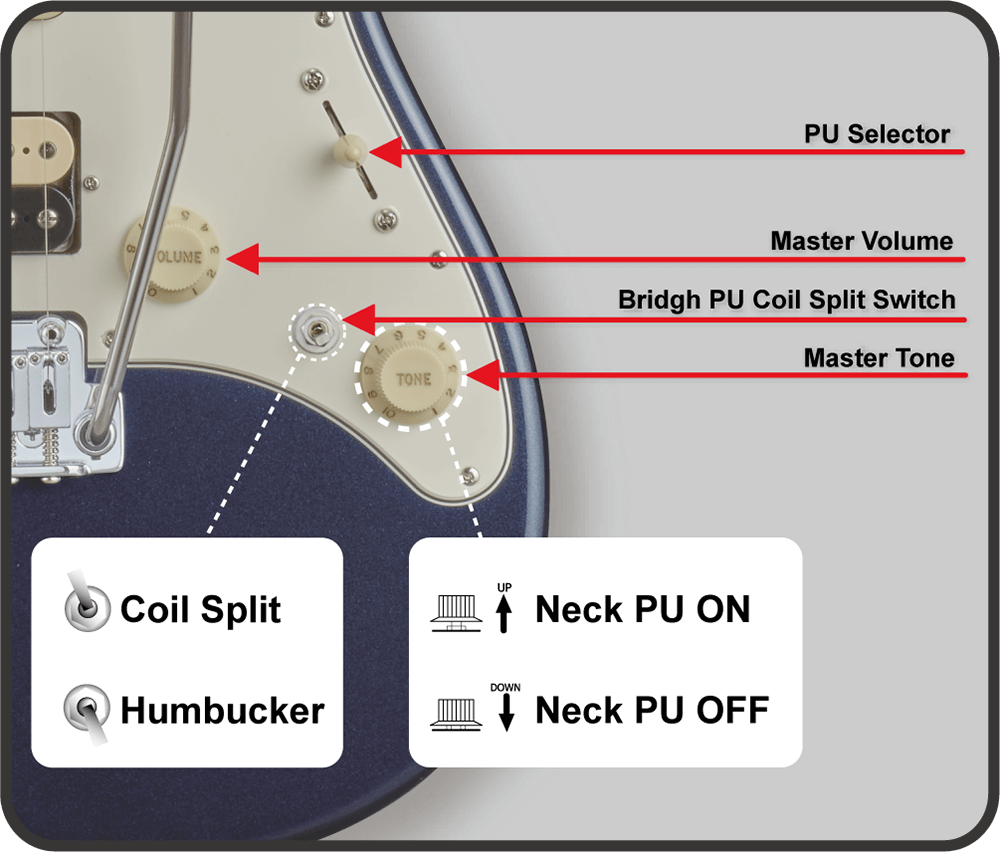 PU Selector

Master Volume

Bridgh PU Coil Split Switch

Master Tone

VOLUME

TONE

Coil Split

Humbucker

UP

Neck PU ON

DOWN

Neck PU OFF