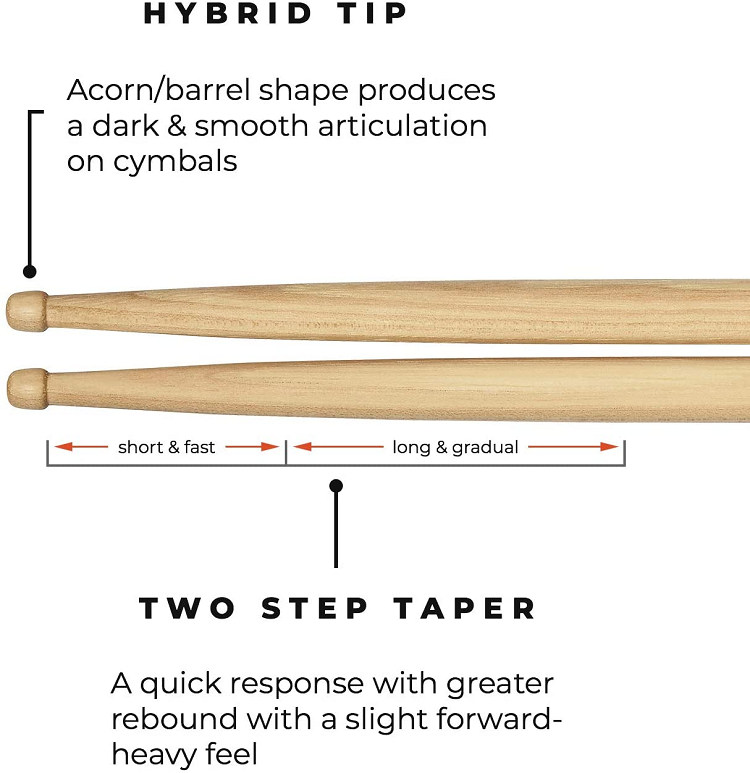 HYBRID TIP

Acorn/barrel shape produces a dark & smooth articulation on cymbals

short & fast

long & gradual

TWO STEP TAPER

A quick response with greater rebound with a slight forward-heavy feel