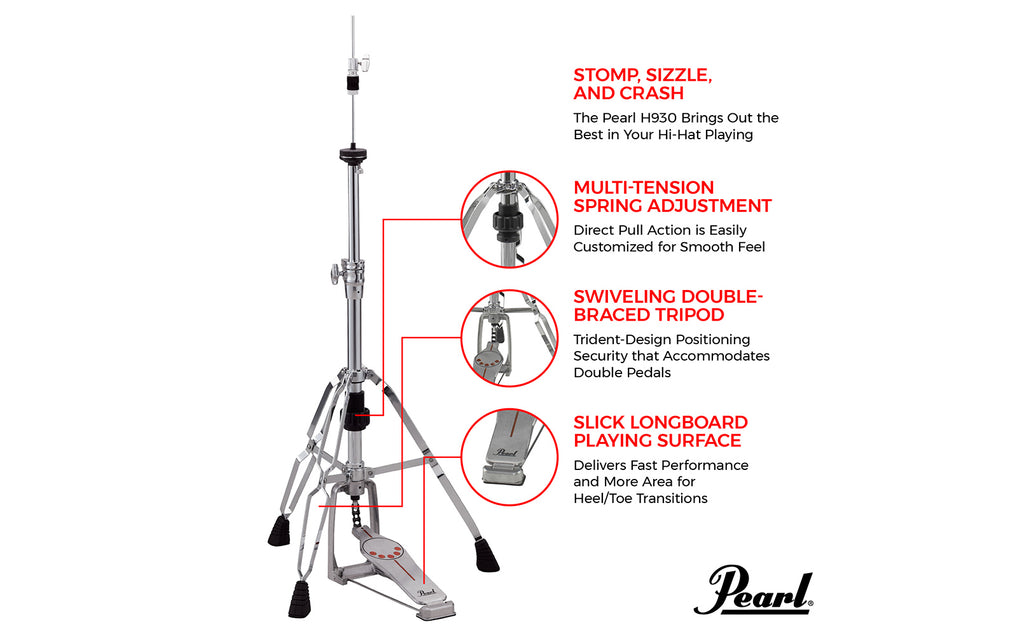 STOMP, SIZZLE, AND CRASH

The Pearl H930 Brings Out the Best in Your Hi-Hat Playing

MULTI-TENSION SPRING ADJUSTMENT

Direct Pull Action is Easily Customized for Smooth Feel

SWIVELING DOUBLE-BRACED TRIPOD

Trident-Design Positioning Security that Accommodates Double Pedals

SLICK LONGBOARD PLAYING SURFACE

Delivers Fast Performance and More Area for Heel/Toe Transitions

Pearl

Pearl

Pearl